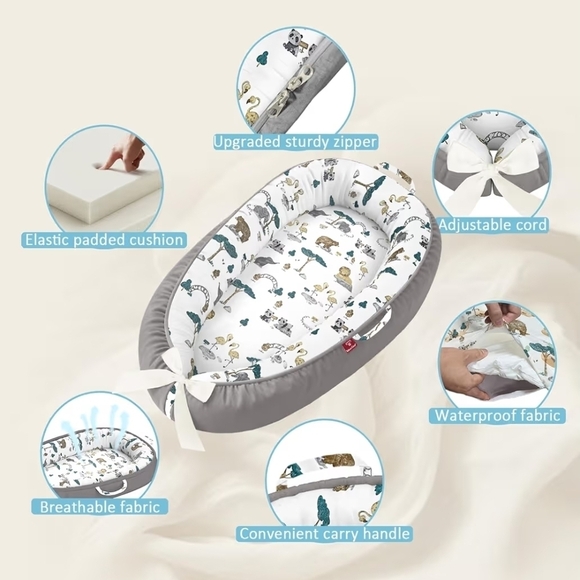 Upgraded sturdy zipper

Elastic padded cushion

Adjustable cord

Waterproof fabric

Breathable fabric

Convenient carry handle